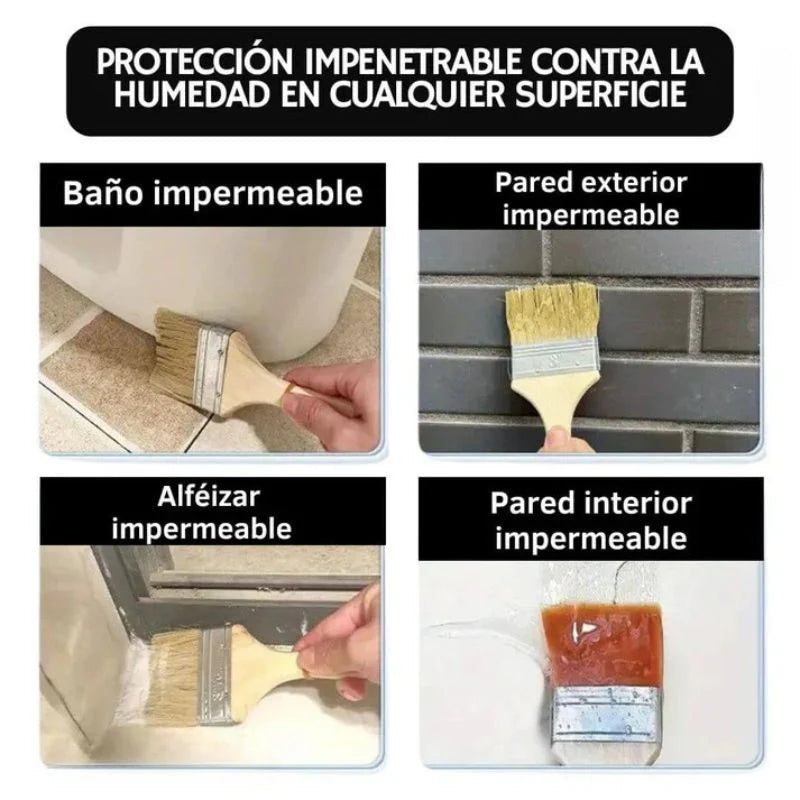 PROTECCIÓN IMPENETRABLE CONTRA LA HUMEDAD EN CUALQUIER SUPERFICIE

Baño impermeable

Pared exterior impermeable

Alféizar impermeable

Pared interior impermeable